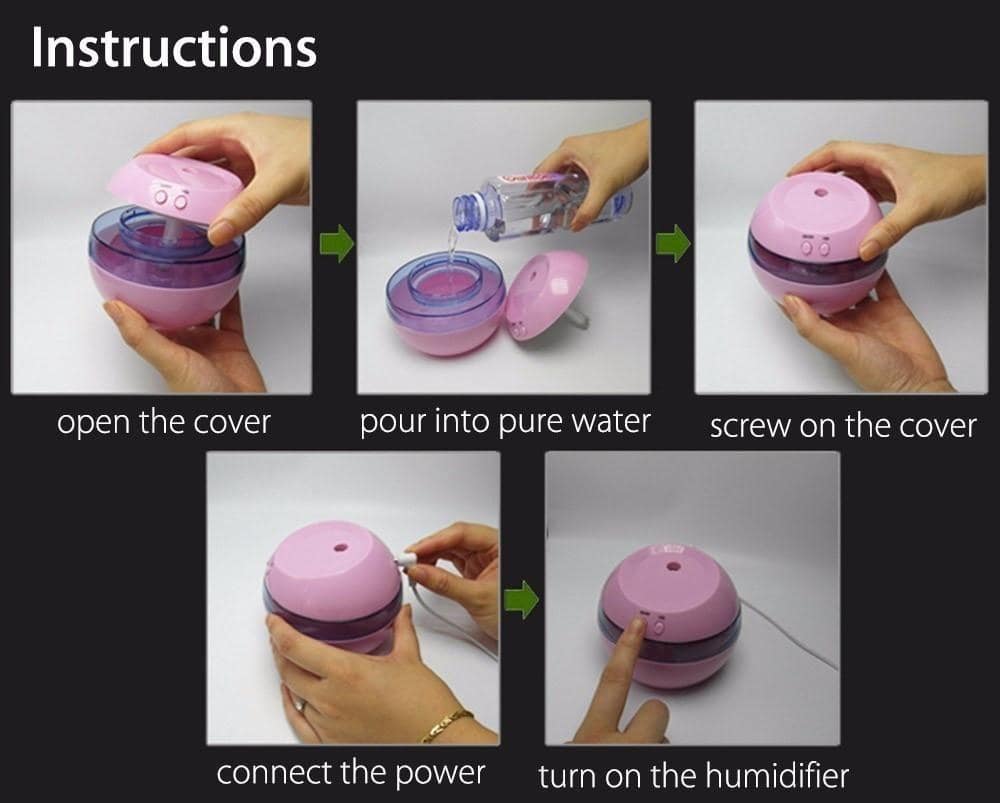 Instructions

open the cover

pour into pure water

screw on the cover

connect the power

turn on the humidifier